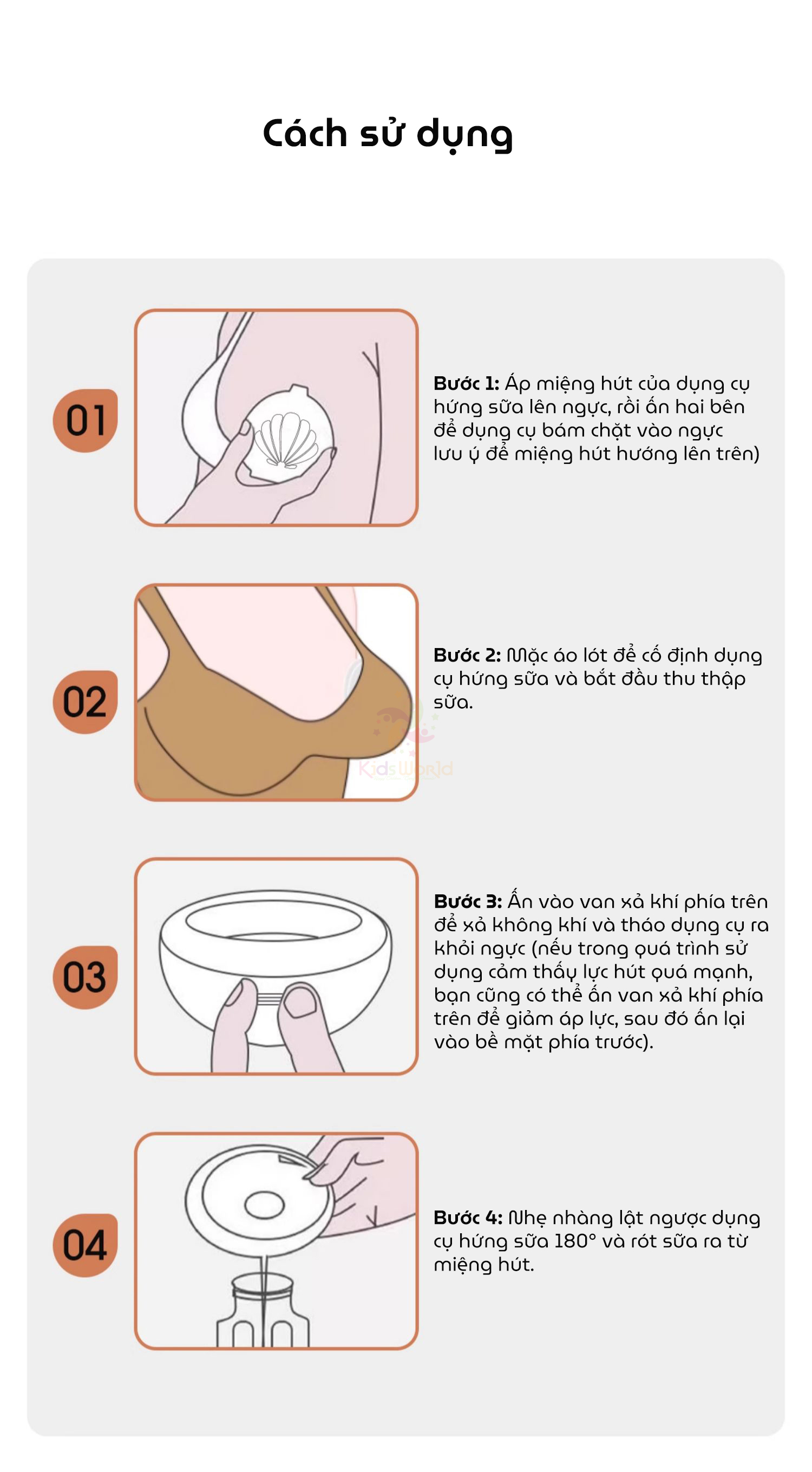 Cách sử dụng

01

Bước 1: Áp miệng hút của dụng cụ hứng sữa lên ngực, rồi ấn hai bên để dụng cụ bám chặt vào ngực lưu ý để miệng hút hướng lên trên)

02

Bước 2: Mặc áo lót để cố định dụng cụ hứng sữa và bắt đầu thu thập sữa.

KidsWorld

03

Bước 3: Ấn vào van xả khí phía trên để xả không khí và tháo dụng cụ ra khỏi ngực (nếu trong quá trình sử dụng cảm thấy lực hút quá mạnh, bạn cũng có thể ấn van xả khí phía trên để giảm áp lực, sau đó ấn lại vào bề mặt phía trước).

04

Bước 4: Nhẹ nhàng lật ngược dụng cụ hứng sữa 180° và rót sữa ra từ miệng hút.