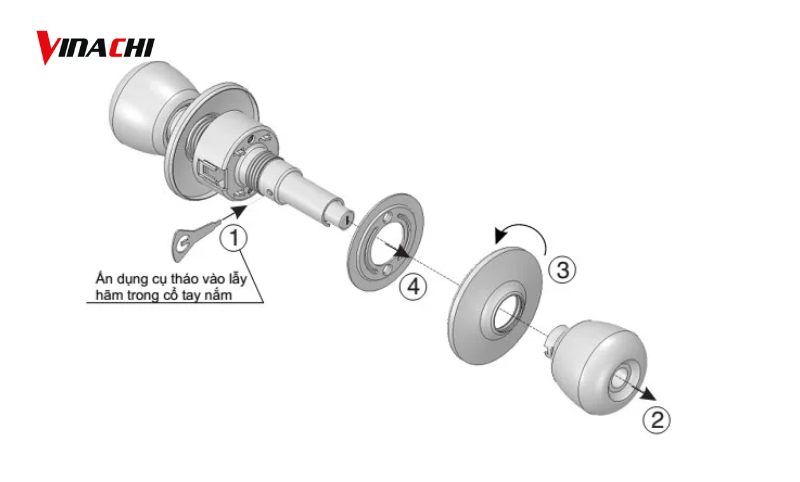 VINACHI

1

Ấn dụng cụ tháo vào lẫy hãm trong cổ tay nắm

4

3

2