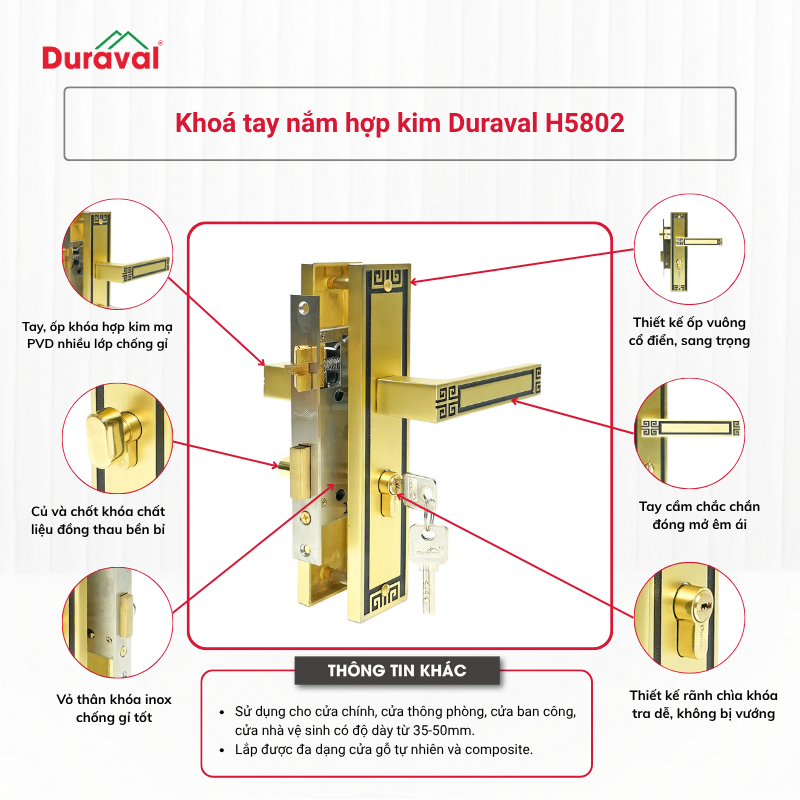 Duraval®

Khoá tay nắm hợp kim Duraval H5802

Tay, ốp khóa hợp kim mạ PVD nhiều lớp chống gỉ

Củ và chốt khóa chất liệu đồng thau bền bỉ

Vỏ thân khóa inox chống gỉ tốt

Thiết kế ốp vuông cổ điển, sang trọng

Tay cầm chắc chắn đóng mở êm ái

Thiết kế rãnh chìa khóa tra dễ, không bị vướng

THÔNG TIN KHÁC

• Sử dụng cho cửa chính, cửa thông phòng, cửa ban công, cửa nhà vệ sinh có độ dày từ 35-50mm.
• Lắp được đa dạng cửa gỗ tự nhiên và composite.