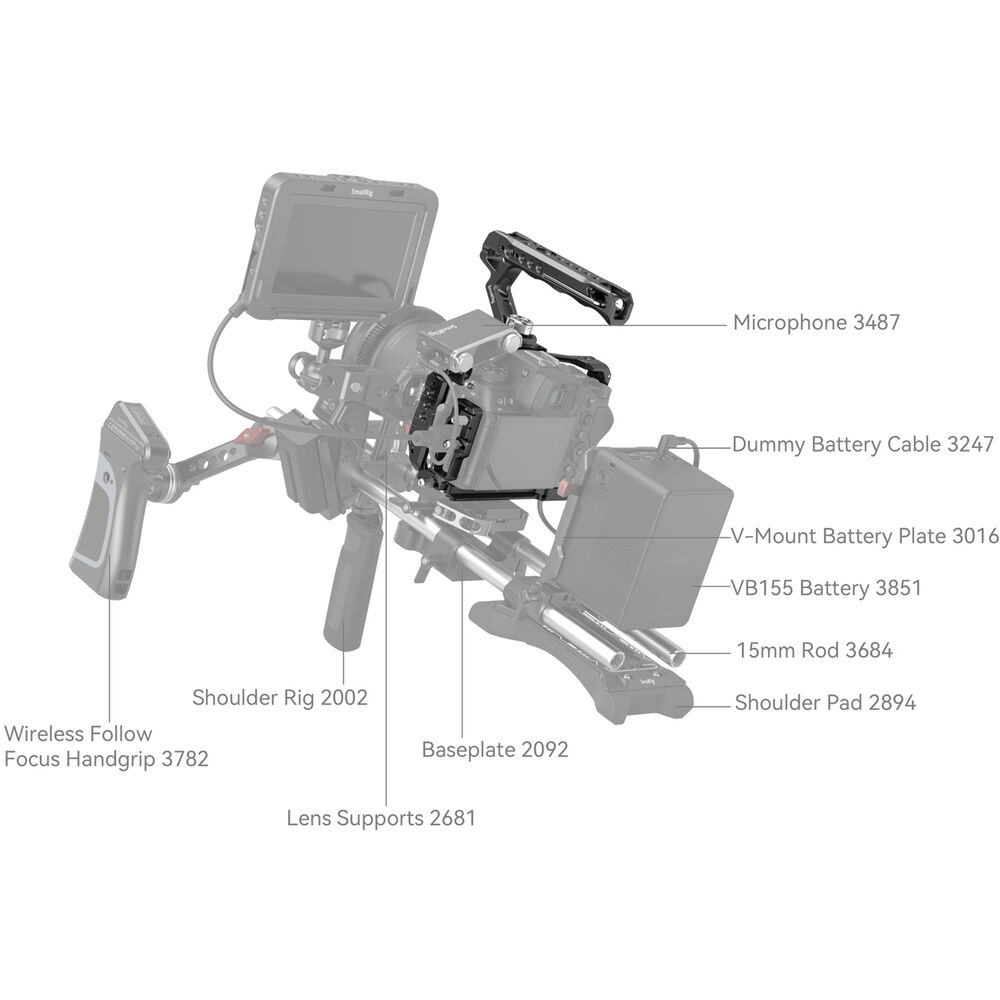 SmallRig

Microphone 3487

Dummy Battery Cable 3247

V-Mount Battery Plate 3016

VB155 Battery 3851

15mm Rod 3684

Shoulder Pad 2894

Shoulder Rig 2002

Wireless Follow Focus Handgrip 3782

Baseplate 2092

Lens Supports 2681