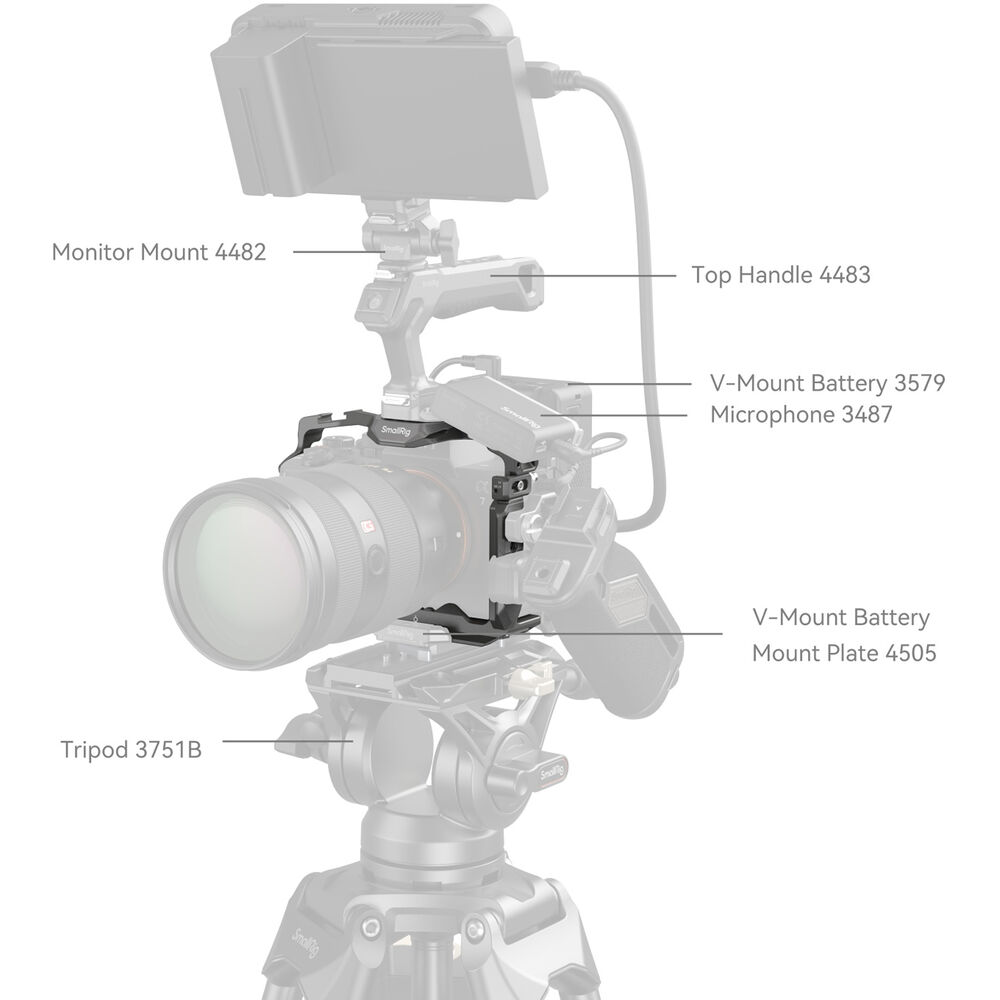 Monitor Mount 4482

Top Handle 4483

V-Mount Battery 3579

Microphone 3487

SmallRig

V-Mount Battery Mount Plate 4505

Tripod 3751B

SmallRig

SmallRig