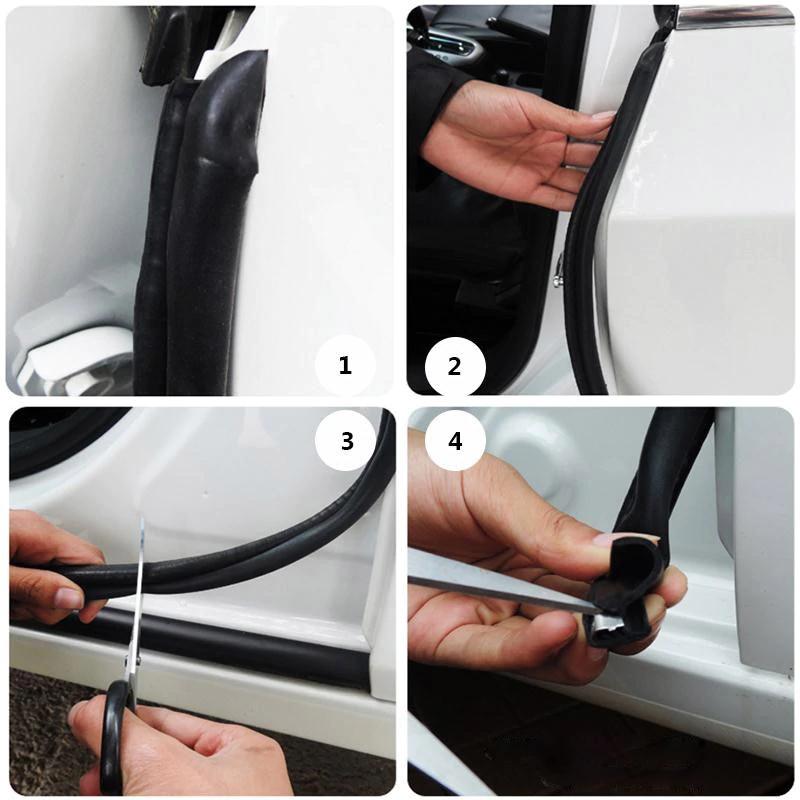 1

2

3

4