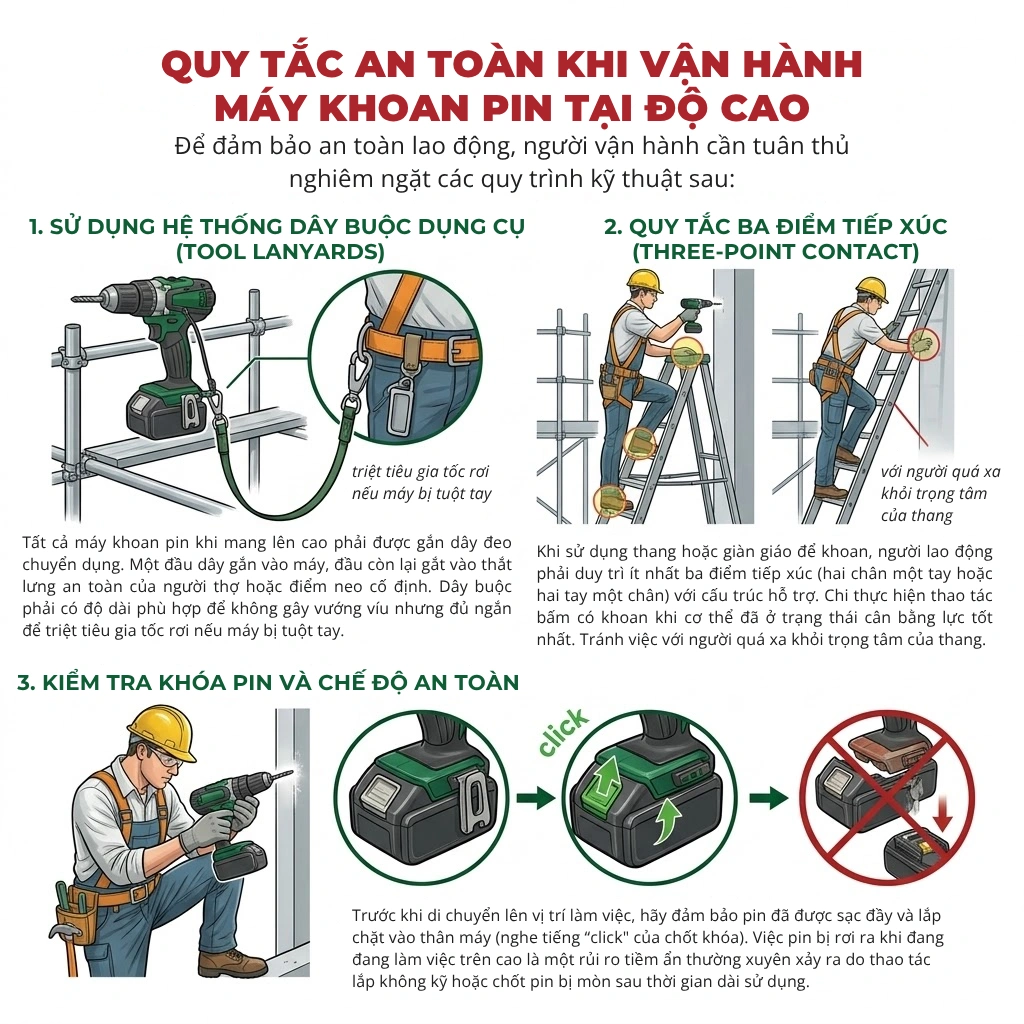 QUY TẮC AN TOÀN KHI VẬN HÀNH MÁY KHOAN PIN TẠI ĐỘ CAO

Để đảm bảo an toàn lao động, người vận hành cần tuân thủ nghiêm ngặt các quy trình kỹ thuật sau:

1. SỬ DỤNG HỆ THỐNG DÂY BUỘC DỤNG CỤ (TOOL LANYARDS)

triệt tiêu gia tốc rơi nếu máy bị tuột tay

Tất cả máy khoan pin khi mang lên cao phải được gắn dây đeo chuyển dụng. Một đầu dây gắn vào máy, đầu còn lại gắt vào thắt lưng an toàn của người thợ hoặc điểm neo cố định. Dây buộc phải có độ dài phù hợp để không gây vướng víu nhưng đủ ngắn để triệt tiêu gia tốc rơi nếu máy bị tuột tay.

2. QUY TẮC BA ĐIỂM TIẾP XÚC (THREE-POINT CONTACT)

với người quá xa khỏi trọng tâm của thang

Khi sử dụng thang hoặc giàn giáo để khoan, người lao động phải duy trì ít nhất ba điểm tiếp xúc (hai chân một tay hoặc hai tay một chân) với cấu trúc hỗ trợ. Chỉ thực hiện thao tác bấm có khoan khi cơ thể đã ở trạng thái cân bằng lực tốt nhất. Tránh việc với người quá xa khỏi trọng tâm của thang.

3. KIỂM TRA KHÓA PIN VÀ CHẾ ĐỘ AN TOÀN

click

Trước khi di chuyển lên vị trí làm việc, hãy đảm bảo pin đã được sạc đầy và lắp chặt vào thân máy (nghe tiếng "click" của chốt khóa). Việc pin bị rơi ra khi đang đang làm việc trên cao là một rủi ro tiềm ẩn thường xuyên xảy ra do thao tác lắp không kỹ hoặc chốt pin bị mòn sau thời gian dài sử dụng.