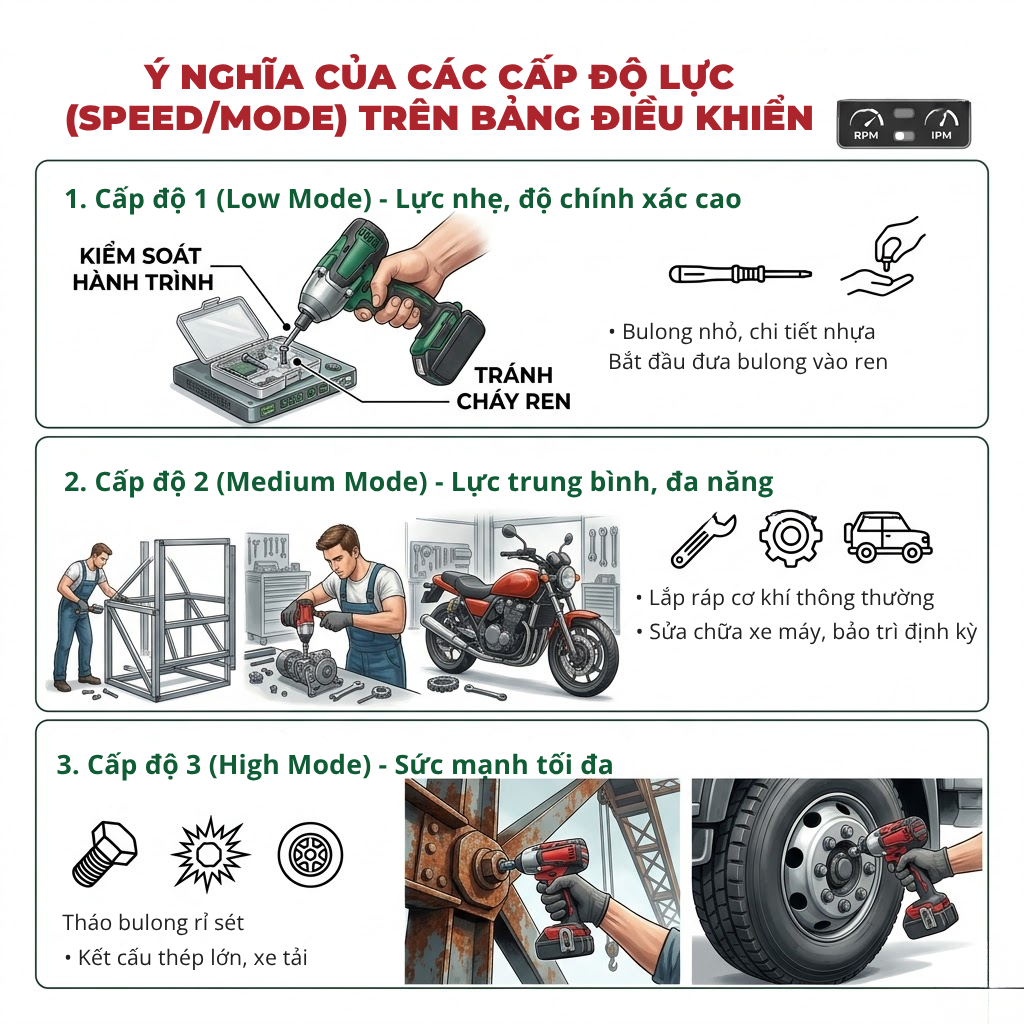 Ý NGHĨA CỦA CÁC CẤP ĐỘ LỰC (SPEED/MODE) TRÊN BẢNG ĐIỀU KHIỂN

RPM IPM

1. Cấp độ 1 (Low Mode) - Lực nhẹ, độ chính xác cao

KIỂM SOÁT HÀNH TRÌNH

TRÁNH CHÁY REN

• Bulong nhỏ, chi tiết nhựa
Bắt đầu đưa bulong vào ren

2. Cấp độ 2 (Medium Mode) - Lực trung bình, đa năng

• Lắp ráp cơ khí thông thường
• Sửa chữa xe máy, bảo trì định kỳ

3. Cấp độ 3 (High Mode) - Sức mạnh tối đa

Tháo bulong rỉ sét
• Kết cấu thép lớn, xe tải