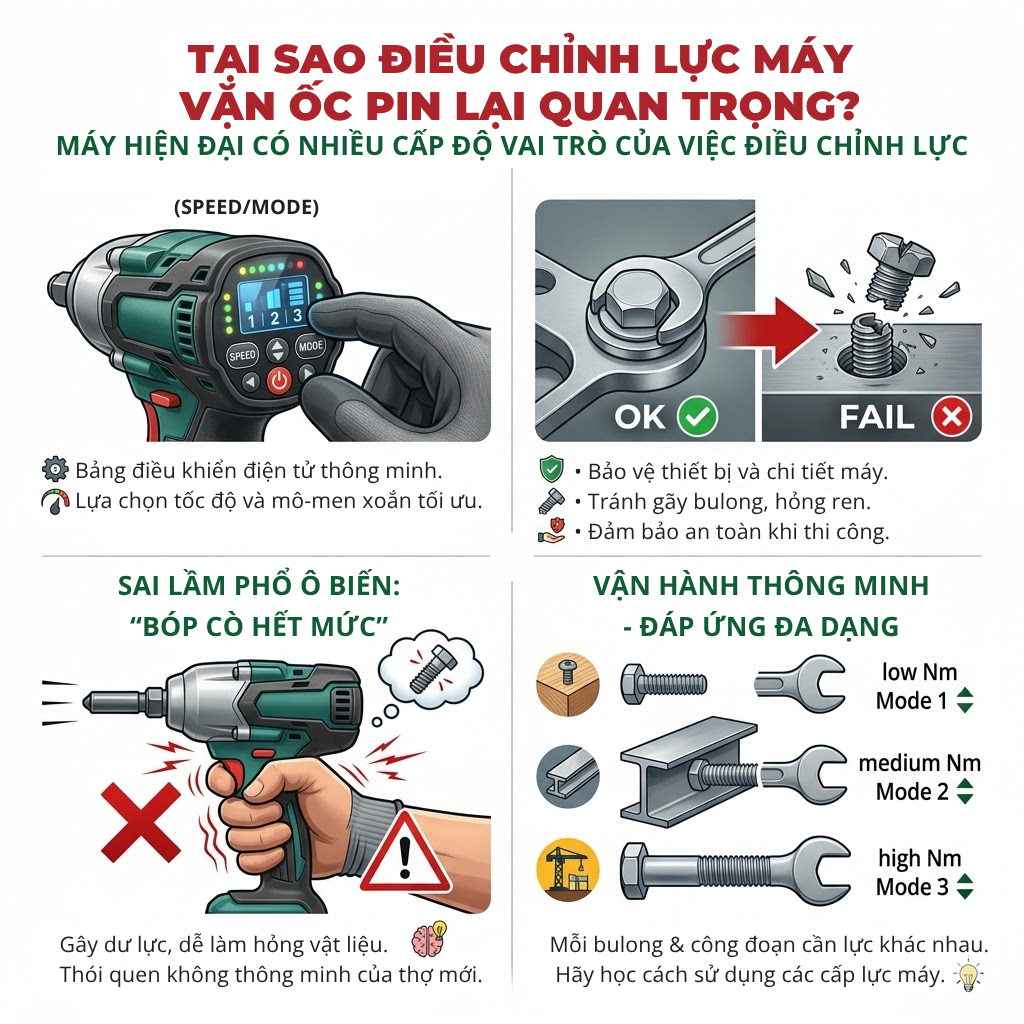 TẠI SAO ĐIỀU CHỈNH LỰC MÁY VẶN ỐC PIN LẠI QUAN TRỌNG?

MÁY HIỆN ĐẠI CÓ NHIỀU CẤP ĐỘ VAI TRÒ CỦA VIỆC ĐIỀU CHỈNH LỰC

(SPEED/MODE)

1 2 3

SPEED MODE

Bảng điều khiển điện tử thông minh.
Lựa chọn tốc độ và mô-men xoắn tối ưu.

OK

FAIL

• Bảo vệ thiết bị và chi tiết máy.
• Tránh gãy bulong, hỏng ren.
• Đảm bảo an toàn khi thi công.

SAI LẦM PHỔ Ô BIẾN: “BÓP CÒ HẾT MỨC”

Gây dư lực, dễ làm hỏng vật liệu.
Thói quen không thông minh của thợ mới.

VẬN HÀNH THÔNG MINH - ĐÁP ỨNG ĐA DẠNG

low Nm
Mode 1

medium Nm
Mode 2

high Nm
Mode 3

Mỗi bulong & công đoạn cần lực khác nhau.
Hãy học cách sử dụng các cấp lực máy.