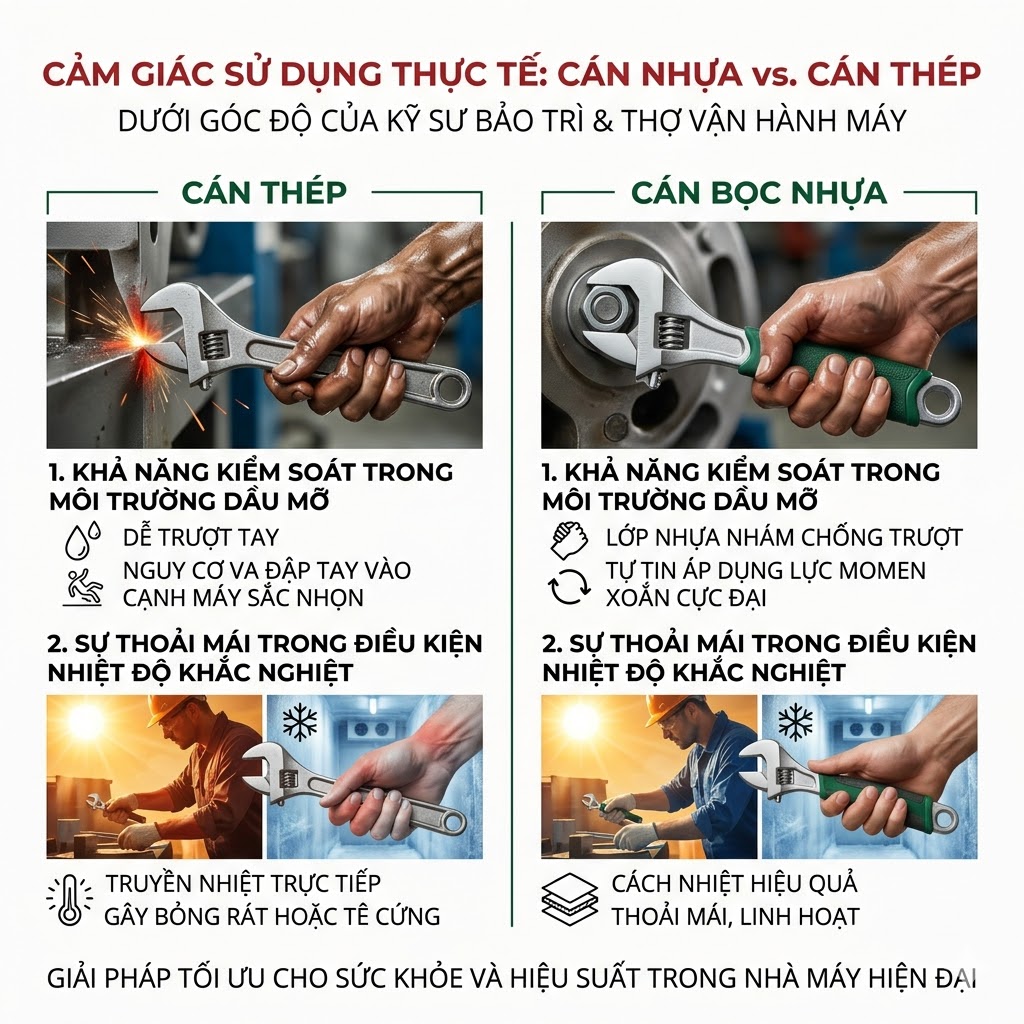 CẢM GIÁC SỬ DỤNG THỰC TẾ: CÁN NHỰA vs. CÁN THÉP
DƯỚI GÓC ĐỘ CỦA KỸ SƯ BẢO TRÌ & THỢ VẬN HÀNH MÁY

CÁN THÉP

1. KHẢ NĂNG KIỂM SOÁT TRONG MÔI TRƯỜNG DẦU MỠ

DỄ TRƯỢT TAY

NGUY CƠ VA ĐẬP TAY VÀO CẠNH MÁY SẮC NHỌN

2. SỰ THOẢI MÁI TRONG ĐIỀU KIỆN NHIỆT ĐỘ KHẮC NGHIỆT

TRUYỀN NHIỆT TRỰC TIẾP GÂY BỎNG RÁT HOẶC TÊ CỨNG

CÁN BỌC NHỰA

1. KHẢ NĂNG KIỂM SOÁT TRONG MÔI TRƯỜNG DẦU MỠ

LỚP NHỰA NHÁM CHỐNG TRƯỢT

TỰ TIN ÁP DỤNG LỰC MOMEN XOẮN CỰC ĐẠI

2. SỰ THOẢI MÁI TRONG ĐIỀU KIỆN NHIỆT ĐỘ KHẮC NGHIỆT

CÁCH NHIỆT HIỆU QUẢ THOẢI MÁI, LINH HOẠT

GIẢI PHÁP TỐI ƯU CHO SỨC KHỎE VÀ HIỆU SUẤT TRONG NHÀ MÁY HIỆN ĐẠI