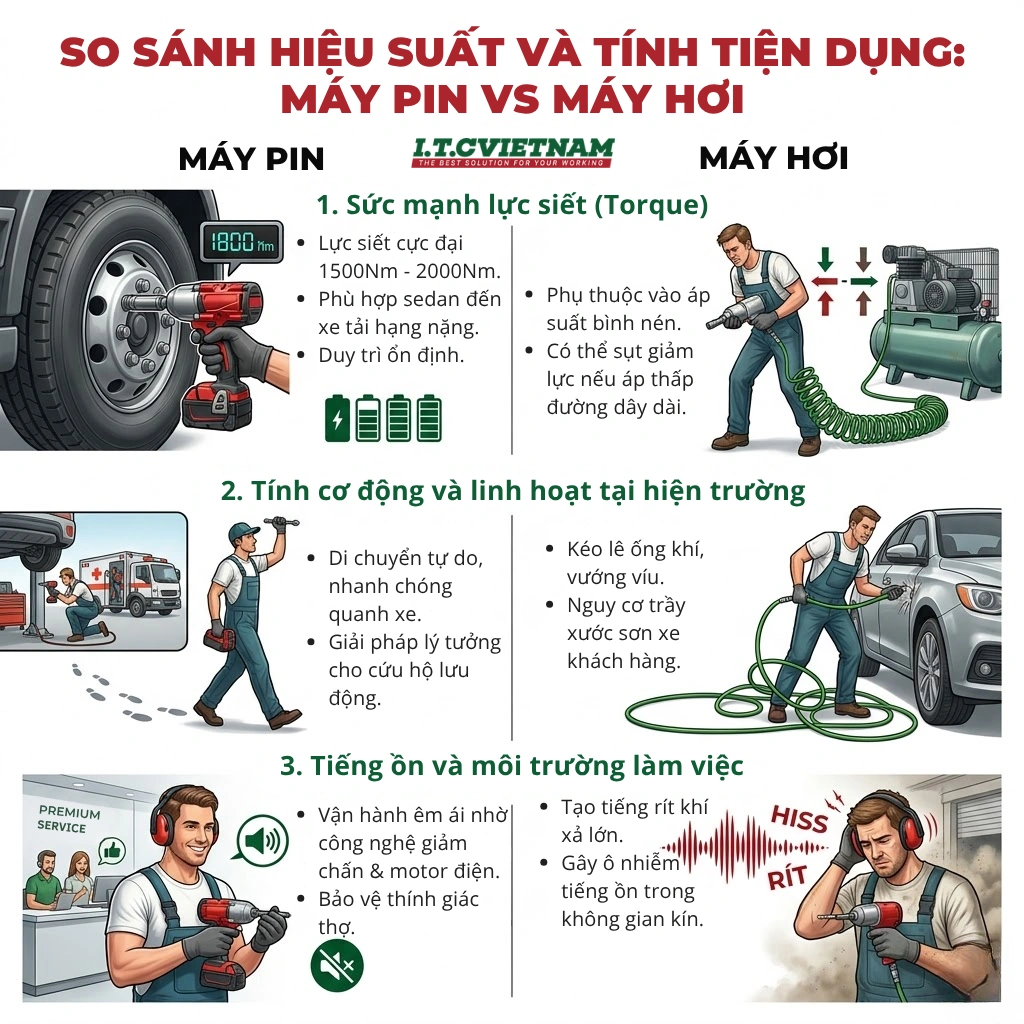 SO SÁNH HIỆU SUẤT VÀ TÍNH TIỆN DỤNG: MÁY PIN VS MÁY HƠI

MÁY PIN

I.T.CVIETNAM
THE BEST SOLUTION FOR YOUR WORKING

MÁY HƠI

1. Sức mạnh lực siết (Torque)

1800 Nm

• Lực siết cực đại 1500Nm - 2000Nm.
• Phù hợp sedan đến xe tải hạng nặng.
• Duy trì ổn định.

• Phụ thuộc vào áp suất bình nén.
• Có thể sụt giảm lực nếu áp thấp đường dây dài.

2. Tính cơ động và linh hoạt tại hiện trường

• Di chuyển tự do, nhanh chóng quanh xe.
• Giải pháp lý tưởng cho cứu hộ lưu động.

• Kéo lê ống khí, vướng víu.
• Nguy cơ trầy xước sơn xe khách hàng.

3. Tiếng ồn và môi trường làm việc

PREMIUM SERVICE

• Vận hành êm ái nhờ công nghệ giảm chấn & motor điện.
• Bảo vệ thính giác thợ.

• Tạo tiếng rít khí xả lớn.
• Gây ô nhiễm tiếng ồn trong không gian kín.

HISS
RÍT