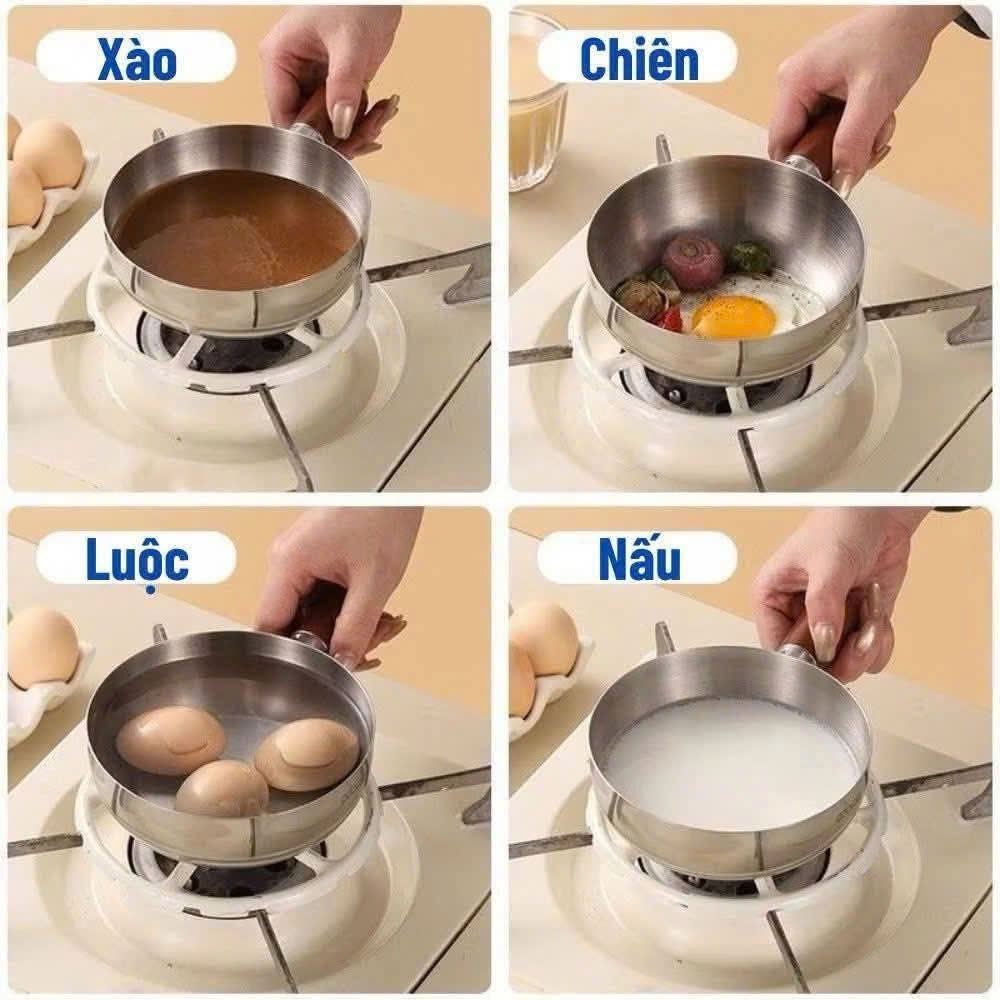 Xào

Chiên

Luộc

Nấu